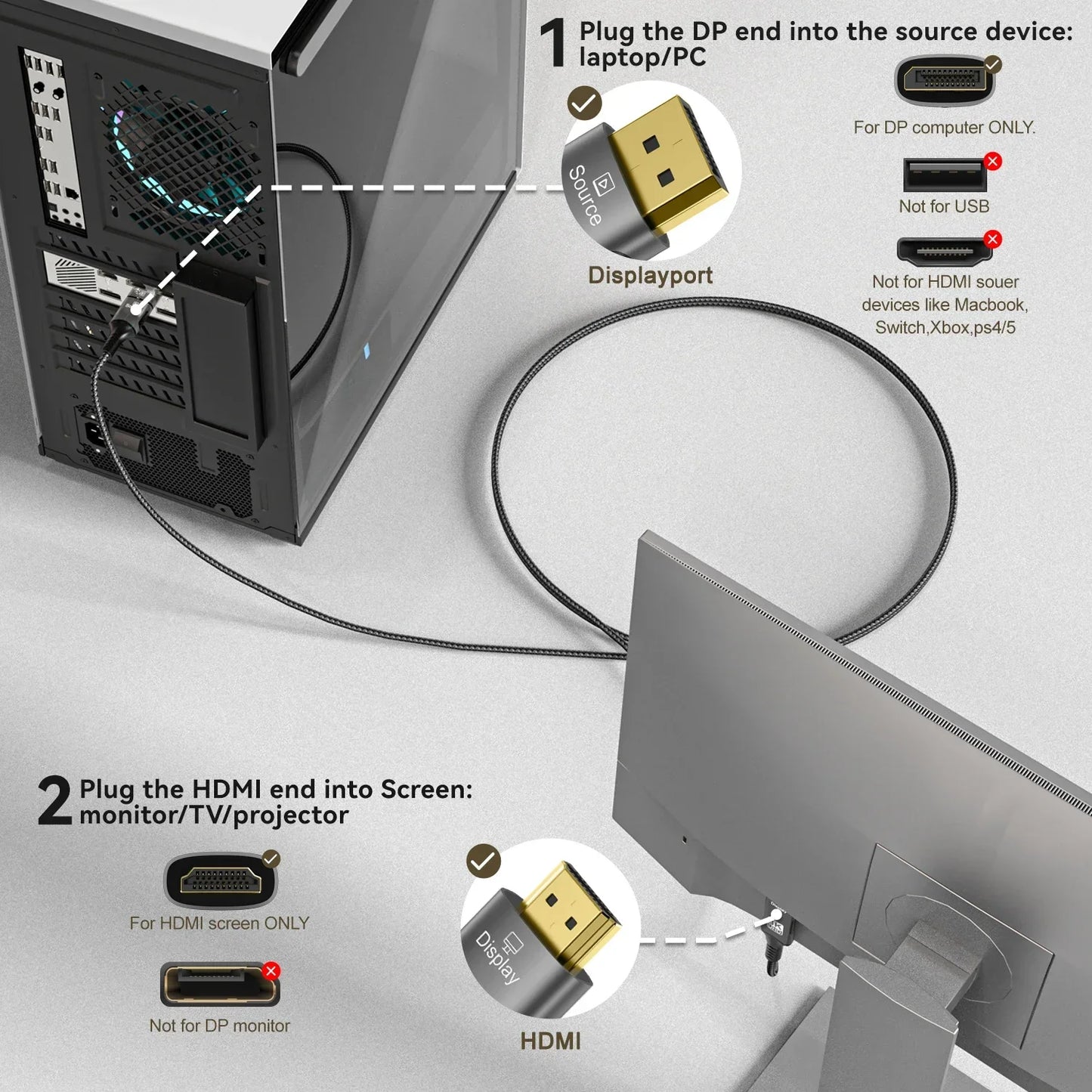 1 Plug the DP end into the source device: laptop/PC

Source

Displayport

For DP computer ONLY.

Not for USB

Not for HDMI souer devices like Macbook, Switch,Xbox,ps4/5

2 Plug the HDMI end into Screen: monitor/TV/projector

For HDMI screen ONLY

Not for DP monitor

Display

HDMI